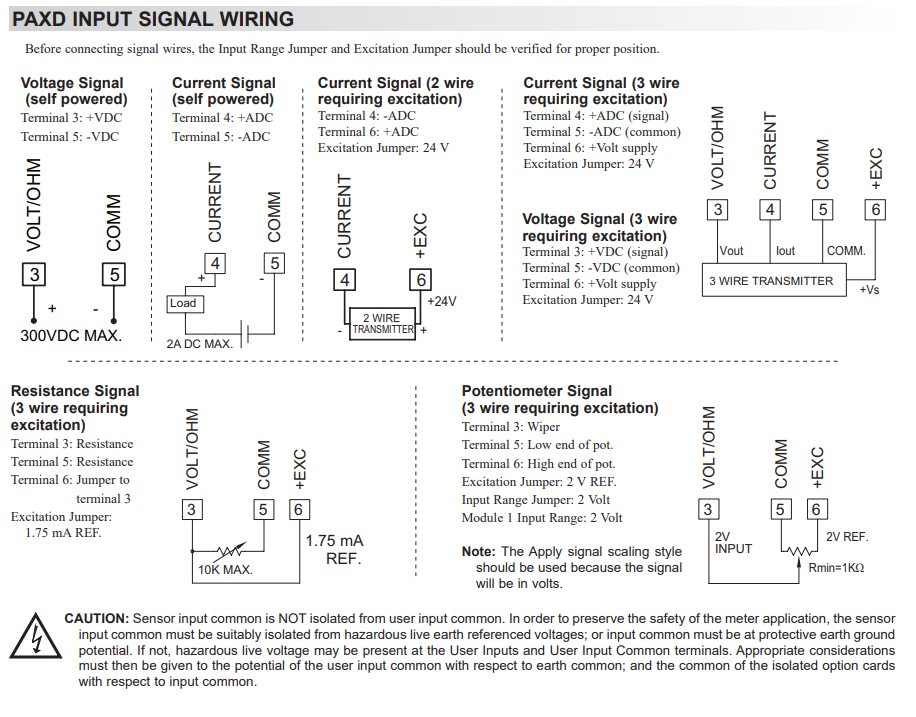 PAXD INPUT SIGNAL WIRING

Before connecting signal wires, the Input Range Jumper and Excitation Jumper should be verified for proper position.

Voltage Signal (self powered)
Terminal 3: +VDC
Terminal 5: -VDC

VOLT/OHM
COMM
3
5
+
-
300VDC MAX.

Current Signal (self powered)
Terminal 4: +ADC
Terminal 5: -ADC

CURRENT
COMM
4
5
+
-
Load
2A DC MAX.

Current Signal (2 wire requiring excitation)
Terminal 4: -ADC
Terminal 6: +ADC
Excitation Jumper: 24 V

CURRENT
+EXC
4
6
+24V
2 WIRE TRANSMITTER
-
+

Current Signal (3 wire requiring excitation)
Terminal 4: +ADC (signal)
Terminal 5: -ADC (common)
Terminal 6: +Volt supply
Excitation Jumper: 24 V

Voltage Signal (3 wire requiring excitation)
Terminal 3: +VDC (signal)
Terminal 5: -VDC (common)
Terminal 6: +Volt supply
Excitation Jumper: 24 V

VOLT/OHM
CURRENT
COMM
+EXC
3
4
5
6
Vout
Iout
COMM.
3 WIRE TRANSMITTER
+Vs

Resistance Signal (3 wire requiring excitation)
Terminal 3: Resistance
Terminal 5: Resistance
Terminal 6: Jumper to terminal 3
Excitation Jumper: 1.75 mA REF.

VOLT/OHM
COMM
+EXC
3
5
6
10K MAX.
1.75 mA REF.

Potentiometer Signal (3 wire requiring excitation)
Terminal 3: Wiper
Terminal 5: Low end of pot.
Terminal 6: High end of pot.
Excitation Jumper: 2 V REF.
Input Range Jumper: 2 Volt
Module 1 Input Range: 2 Volt

Note: The Apply signal scaling style should be used because the signal will be in volts.

VOLT/OHM
COMM
+EXC
3
5
6
2V INPUT
2V REF.
Rmin=1KΩ

CAUTION: Sensor input common is NOT isolated from user input common. In order to preserve the safety of the meter application, the sensor input common must be suitably isolated from hazardous live earth referenced voltages; or input common must be at protective earth ground potential. If not, hazardous live voltage may be present at the User Inputs and User Input Common terminals. Appropriate considerations must then be given to the potential of the user input common with respect to earth common; and the common of the isolated option cards with respect to input common.