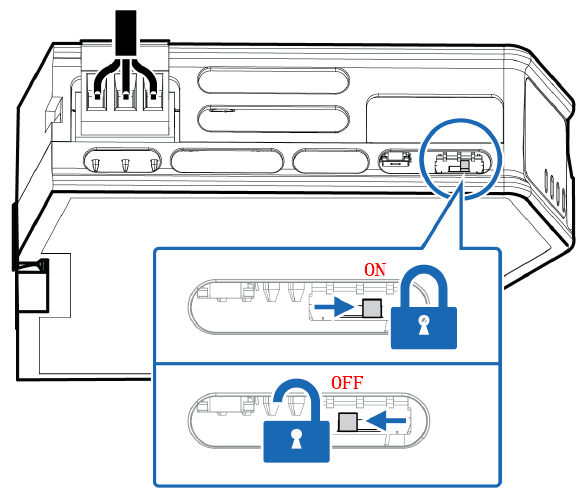 ON

OFF